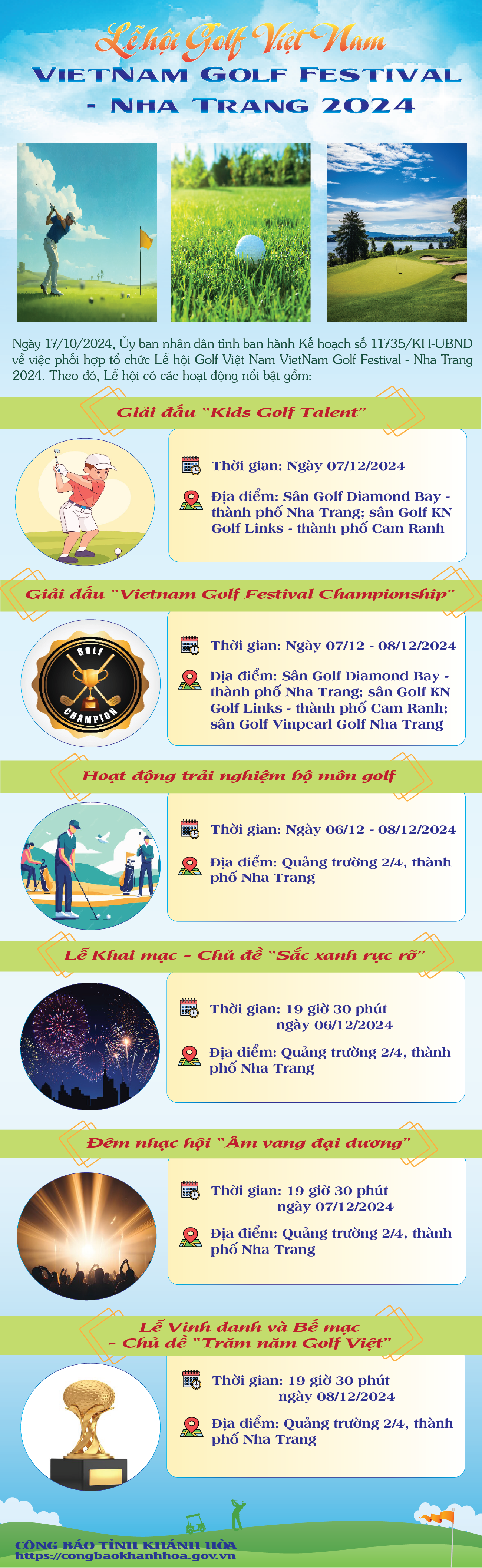 Lễ hội Golf Việt Nam
VIETNAM GOLF FESTIVAL - NHA TRANG 2024

Ngày 17/10/2024, Ủy ban nhân dân tỉnh ban hành Kế hoạch số 11735/KH-UBND về việc phối hợp tổ chức Lễ hội Golf Việt Nam VietNam Golf Festival - Nha Trang 2024. Theo đó, Lễ hội có các hoạt động nổi bật gồm:

Giải đấu "Kids Golf Talent"

Thời gian: Ngày 07/12/2024

Địa điểm: Sân Golf Diamond Bay - thành phố Nha Trang; sân Golf KN Golf Links - thành phố Cam Ranh

Giải đấu "Vietnam Golf Festival Championship"

GOLF CHAMPION

Thời gian: Ngày 07/12 - 08/12/2024

Địa điểm: Sân Golf Diamond Bay - thành phố Nha Trang; sân Golf KN Golf Links - thành phố Cam Ranh; sân Golf Vinpearl Golf Nha Trang

Hoạt động trải nghiệm bộ môn golf

Thời gian: Ngày 06/12 - 08/12/2024

Địa điểm: Quảng trường 2/4, thành phố Nha Trang

Lễ Khai mạc - Chủ đề "Sắc xanh rực rỡ"

Thời gian: 19 giờ 30 phút ngày 06/12/2024

Địa điểm: Quảng trường 2/4, thành phố Nha Trang

Đêm nhạc hội "Âm vang đại dương"

Thời gian: 19 giờ 30 phút ngày 07/12/2024

Địa điểm: Quảng trường 2/4, thành phố Nha Trang

Lễ Vinh danh và Bế mạc - Chủ đề "Trăm năm Golf Việt"

Thời gian: 19 giờ 30 phút ngày 08/12/2024

Địa điểm: Quảng trường 2/4, thành phố Nha Trang

CÔNG BÁO TỈNH KHÁNH HÒA
https://congbaokhanhhoa.gov.vn